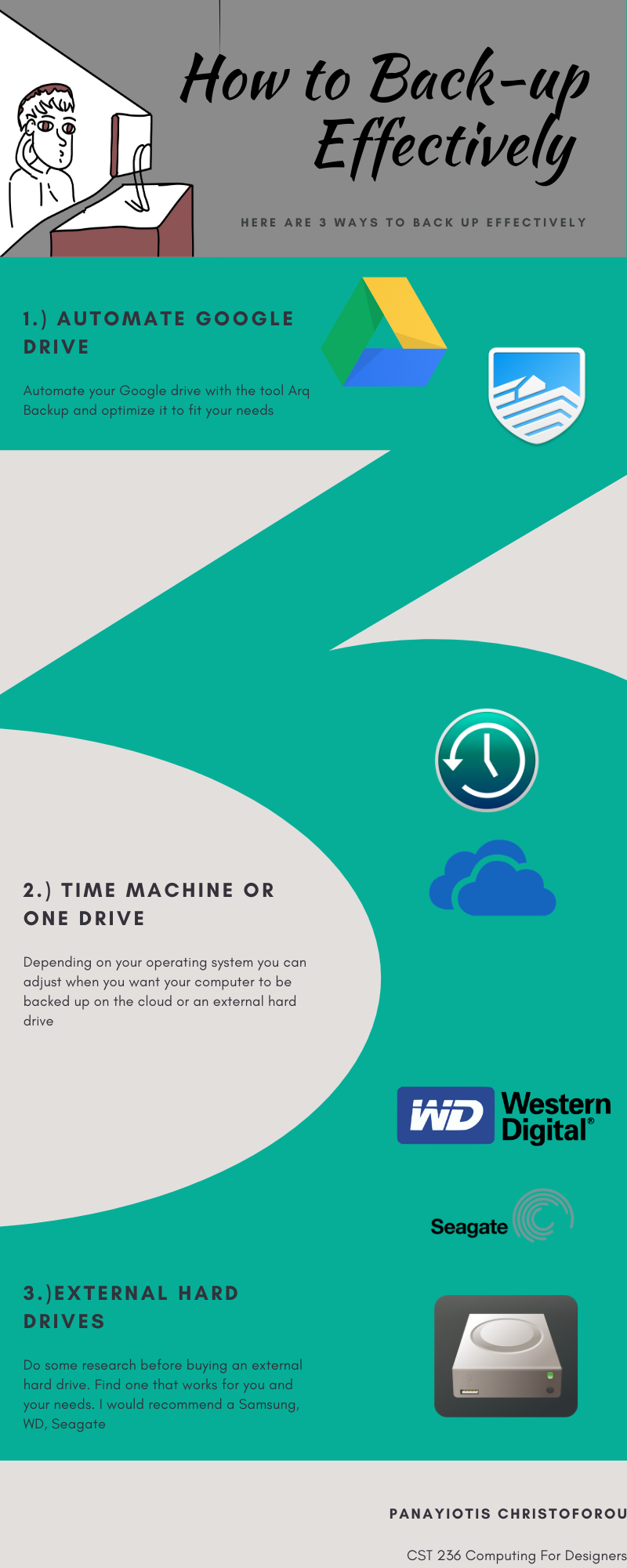 How to Back-up Effectively

HERE ARE 3 WAYS TO BACK UP EFFECTIVELY

1.) AUTOMATE GOOGLE DRIVE

Automate your Google drive with the tool Arq Backup and optimize it to fit your needs

2.) TIME MACHINE OR ONE DRIVE

Depending on your operating system you can adjust when you want your computer to be backed up on the cloud or an external hard drive

WD Western Digital®

Seagate

3.)EXTERNAL HARD DRIVES

Do some research before buying an external hard drive. Find one that works for you and your needs. I would recommend a Samsung, WD, Seagate

PANAYIOTIS CHRISTOFOROU

CST 236 Computing For Designers